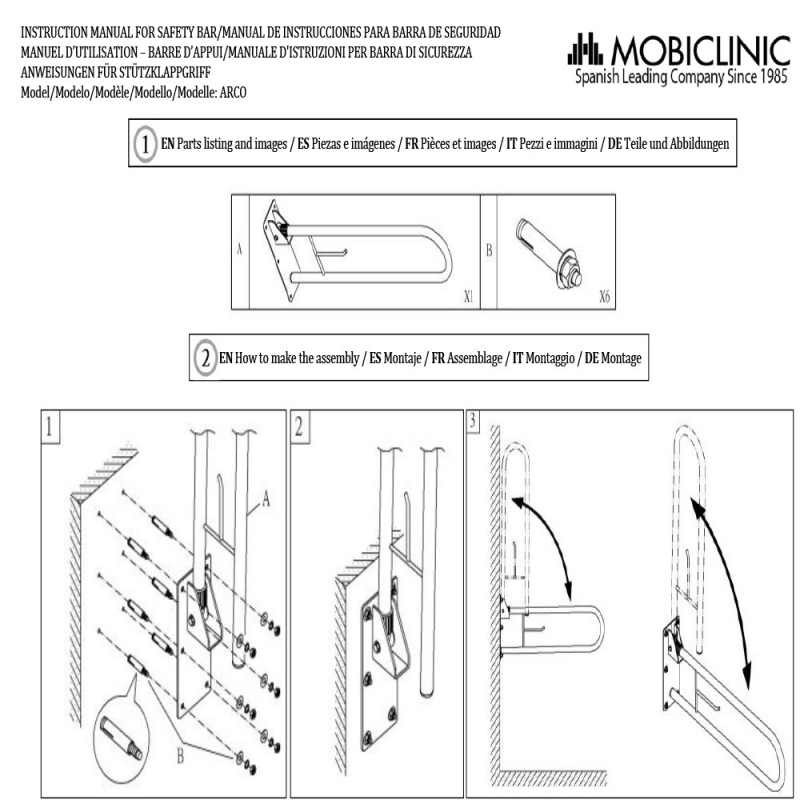 INSTRUCTION MANUAL FOR SAFETY BAR/MANUAL DE INSTRUCCIONES PARA BARRA DE SEGURIDAD
MANUEL D'UTILISATION – BARRE D'APPUI/MANUALE D'ISTRUZIONI PER BARRA DI SICUREZZA
ANWEISUNGEN FÜR STÜTZKLAPPGRIFF
Model/Modelo/Modèle/Modello/Modelle: ARCO

MOBICLINIC
Spanish Leading Company Since 1985

1 EN Parts listing and images / ES Piezas e imágenes / FR Pièces et images / IT Pezzi e immagini / DE Teile und Abbildungen

A
X1
B
X6

2 EN How to make the assembly / ES Montaje / FR Assemblage / IT Montaggio / DE Montage

1
A
B

2

3