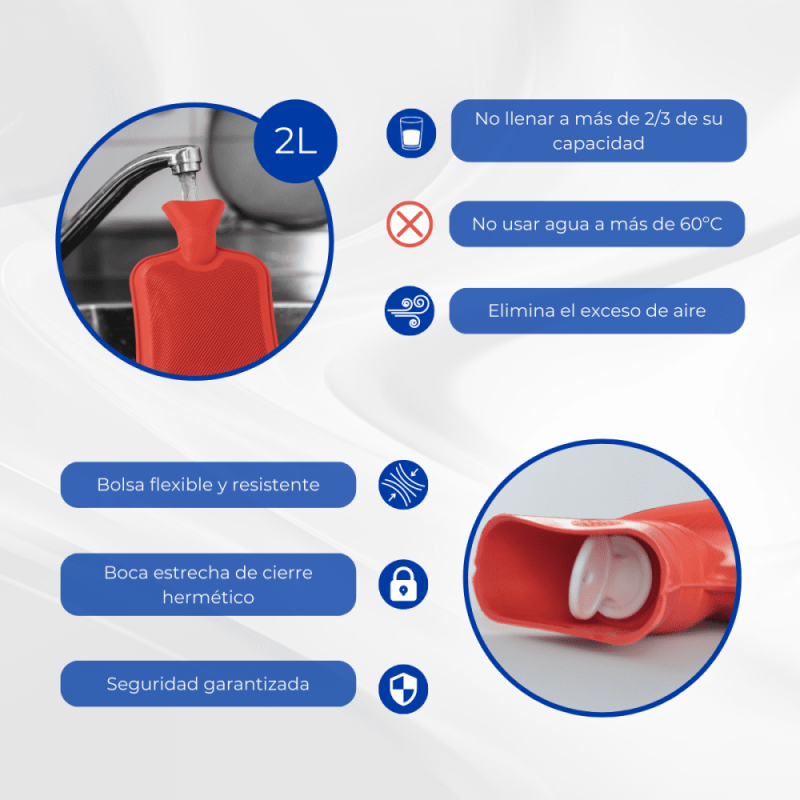 2L

No llenar a más de 2/3 de su capacidad

No usar agua a más de 60°C

Elimina el exceso de aire

Bolsa flexible y resistente

Boca estrecha de cierre hermético

Seguridad garantizada