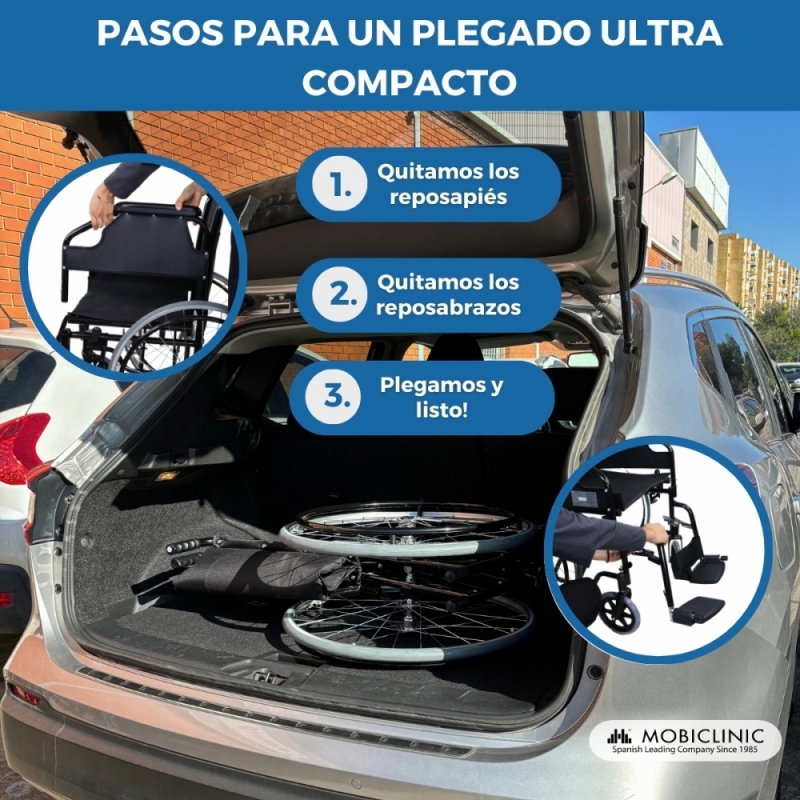 PASOS PARA UN PLEGADO ULTRA COMPACTO

1. Quitamos los reposapiés

2. Quitamos los reposabrazos

3. Plegamos y listo!

MOBICLINIC
Spanish Leading Company Since 1985