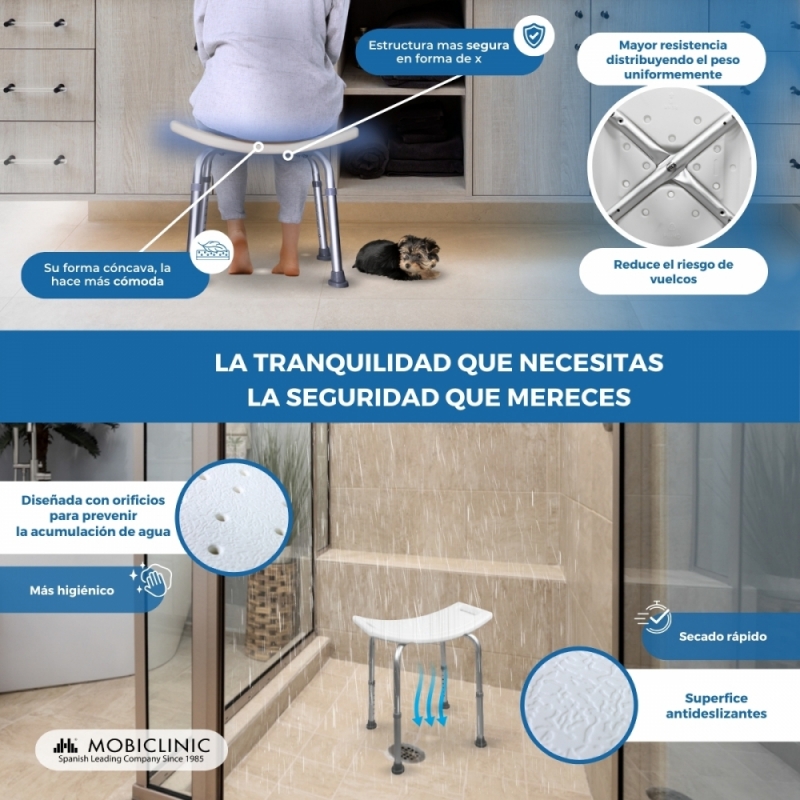 Estructura mas segura en forma de x

Mayor resistencia distribuyendo el peso uniformemente

Su forma cóncava, la hace más cómoda

Reduce el riesgo de vuelcos

LA TRANQUILIDAD QUE NECESITAS
LA SEGURIDAD QUE MERECES

Diseñada con orificios para prevenir la acumulación de agua

Más higiénico

Secado rápido

Superfice antideslizantes

MOBICLINIC
Spanish Leading Company Since 1985