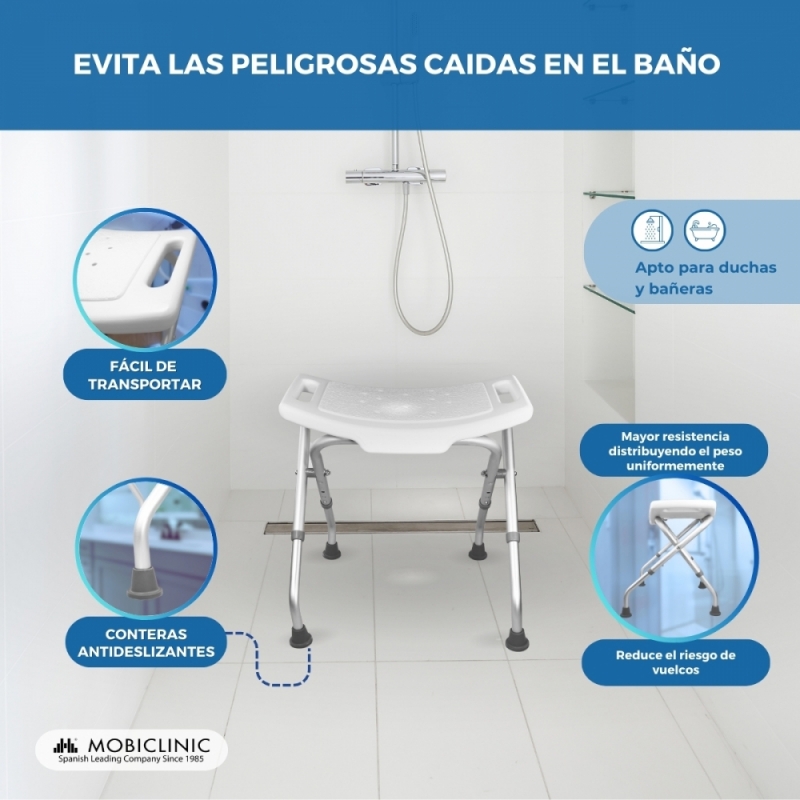 EVITA LAS PELIGROSAS CAIDAS EN EL BAÑO

Apto para duchas y bañeras

FÁCIL DE TRANSPORTAR

Mayor resistencia distribuyendo el peso uniformemente

CONTERAS ANTIDESLIZANTES

Reduce el riesgo de vuelcos

MOBICLINIC
Spanish Leading Company Since 1985