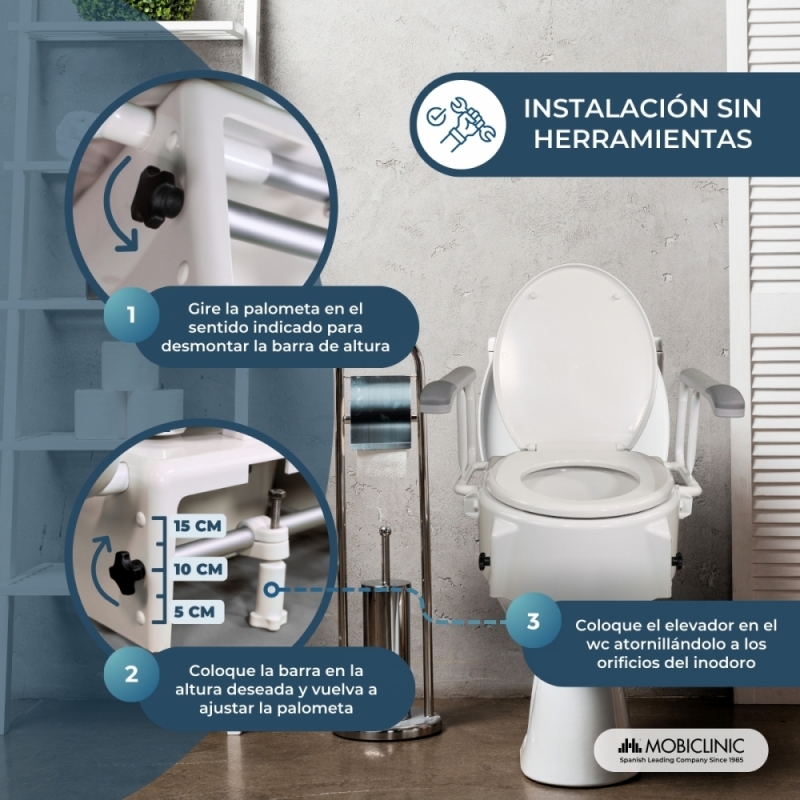 INSTALACIÓN SIN HERRAMIENTAS

1 Gire la palometa en el sentido indicado para desmontar la barra de altura

15 CM
10 CM
5 CM

2 Coloque la barra en la altura deseada y vuelva a ajustar la palometa

3 Coloque el elevador en el wc atornillándolo a los orificios del inodoro

MOBICLINIC
Spanish Leading Company Since 1985