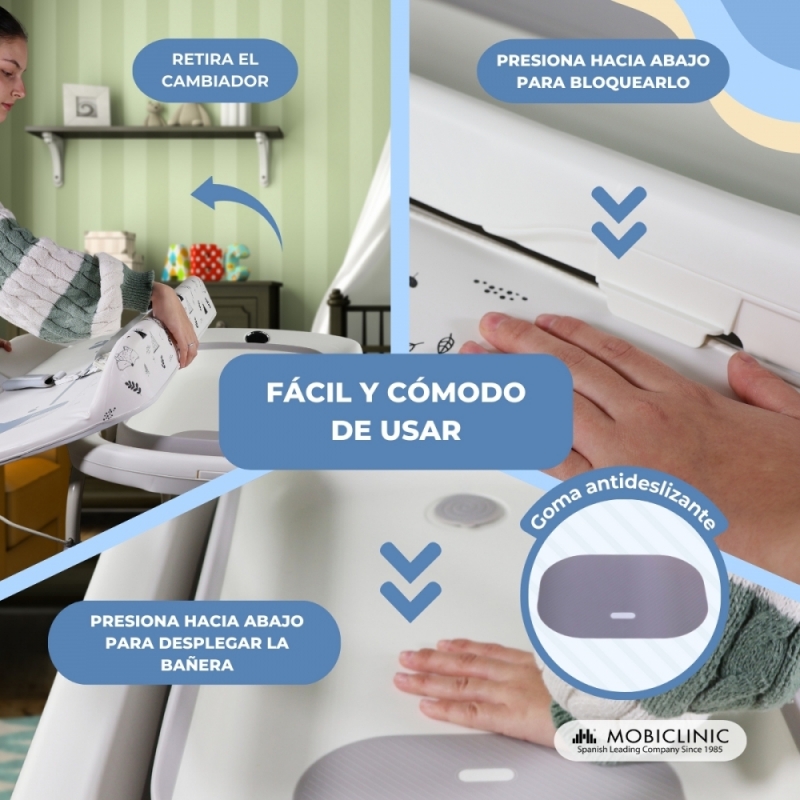 RETIRA EL CAMBIADOR

PRESIONA HACIA ABAJO PARA BLOQUEARLO

FÁCIL Y CÓMODO DE USAR

Goma antideslizante

PRESIONA HACIA ABAJO PARA DESPLEGAR LA BAÑERA

MOBICLINIC
Spanish Leading Company Since 1985