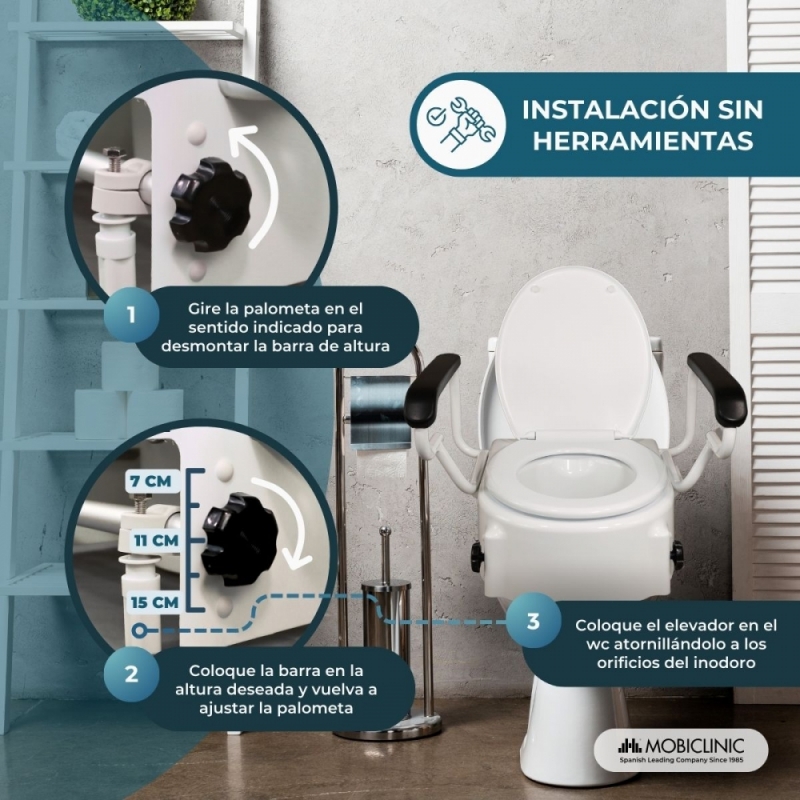 INSTALACIÓN SIN HERRAMIENTAS

1 Gire la palometa en el sentido indicado para desmontar la barra de altura

7 CM
11 CM
15 CM

2 Coloque la barra en la altura deseada y vuelva a ajustar la palometa

3 Coloque el elevador en el wc atornillándolo a los orificios del inodoro

MOBICLINIC
Spanish Leading Company Since 1985