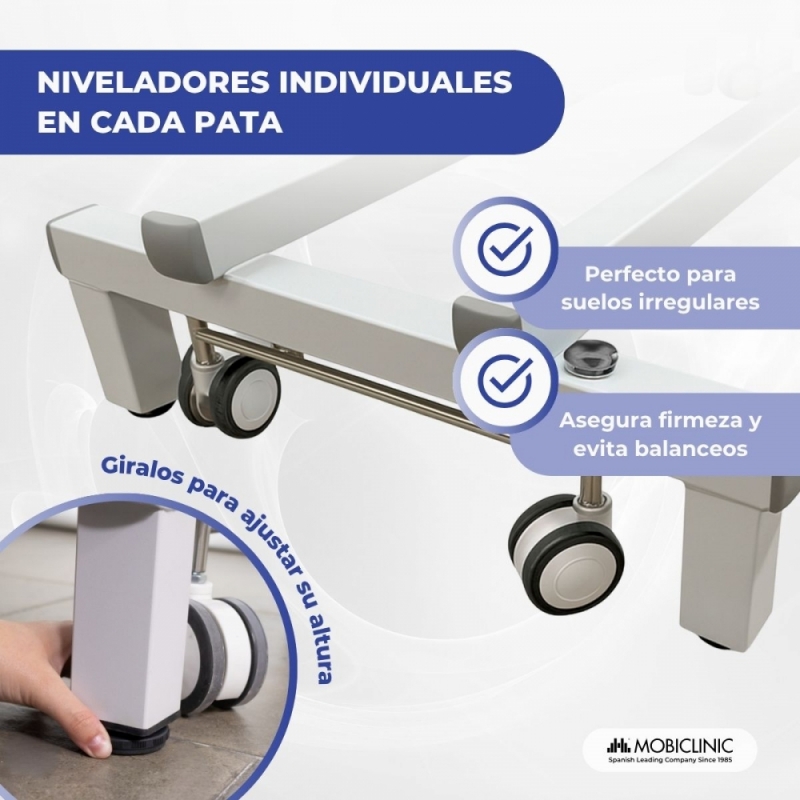 NIVELADORES INDIVIDUALES EN CADA PATA

Perfecto para suelos irregulares

Asegura firmeza y evita balanceos

Giralos para ajustar su altura

MOBICLINIC
Spanish Leading Company Since 1985