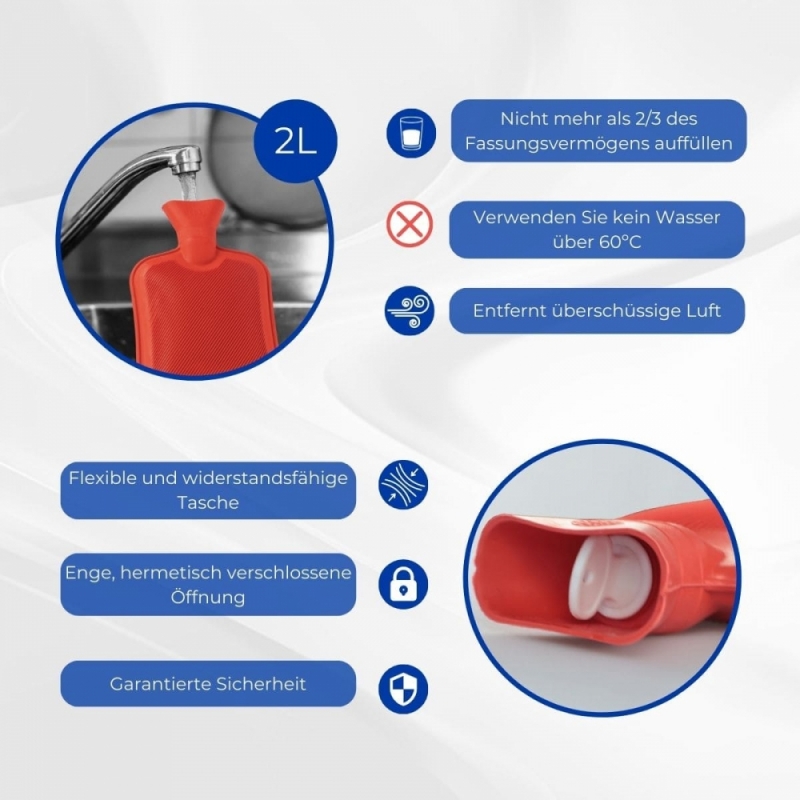 2L

Nicht mehr als 2/3 des Fassungsvermögens auffüllen

Verwenden Sie kein Wasser über 60°C

Entfernt überschüssige Luft

Flexible und widerstandsfähige Tasche

Enge, hermetisch verschlossene Öffnung

Garantierte Sicherheit