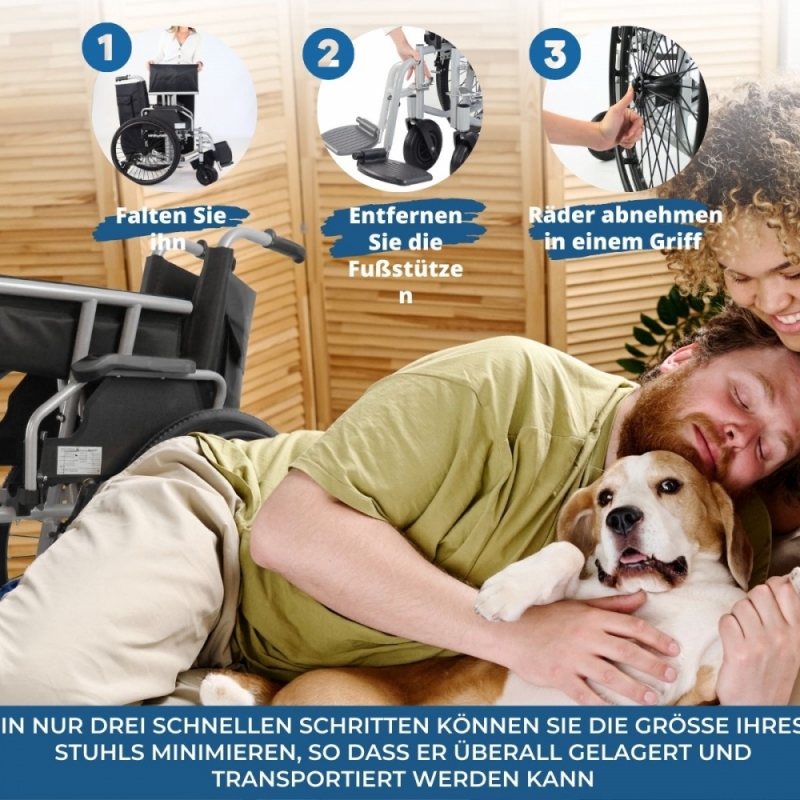 1

Falten Sie ihn

2

Entfernen Sie die Fußstütze n

3

Räder abnehmen in einem Griff

IN NUR DREI SCHNELLEN SCHRITTEN KÖNNEN SIE DIE GRÖSSE IHRES STUHLS MINIMIEREN, SO DASS ER ÜBERALL GELAGERT UND TRANSPORTIERT WERDEN KANN