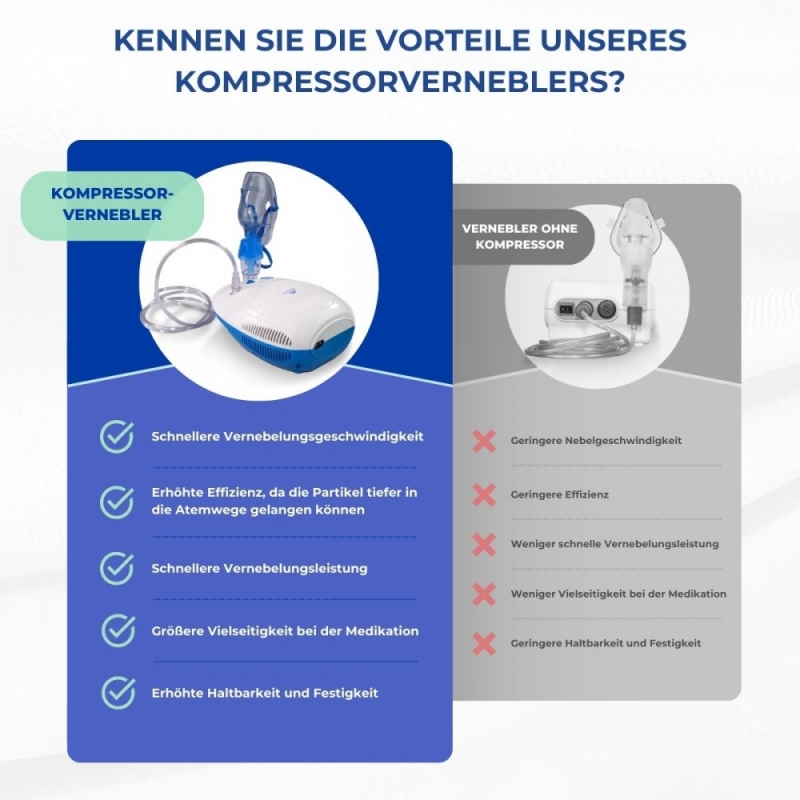 KENNEN SIE DIE VORTEILE UNSERES KOMPRESSORVERNEBLERS?

KOMPRESSOR-VERNEBLER

Schnellere Vernebelungsgeschwindigkeit

Erhöhte Effizienz, da die Partikel tiefer in die Atemwege gelangen können

Schnellere Vernebelungsleistung

Größere Vielseitigkeit bei der Medikation

Erhöhte Haltbarkeit und Festigkeit

VERNEBLER OHNE KOMPRESSOR

Geringere Nebelgeschwindigkeit

Geringere Effizienz

Weniger schnelle Vernebelungsleistung

Weniger Vielseitigkeit bei der Medikation

Geringere Haltbarkeit und Festigkeit