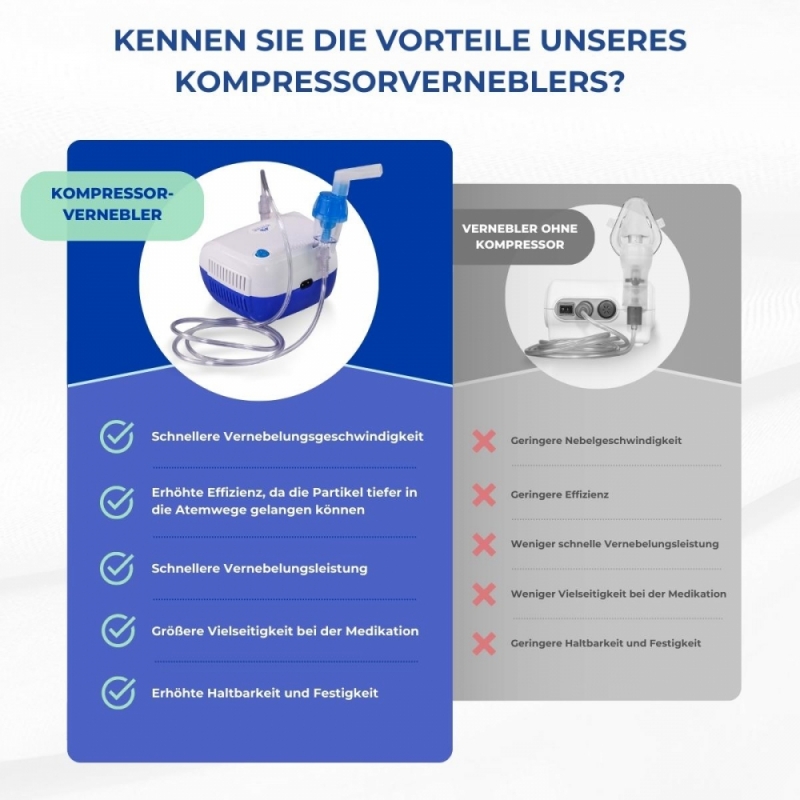 KENNEN SIE DIE VORTEILE UNSERES KOMPRESSORVERNEBLERS?

KOMPRESSOR-VERNEBLER

Schnellere Vernebelungsgeschwindigkeit

Erhöhte Effizienz, da die Partikel tiefer in die Atemwege gelangen können

Schnellere Vernebelungsleistung

Größere Vielseitigkeit bei der Medikation

Erhöhte Haltbarkeit und Festigkeit

VERNEBLER OHNE KOMPRESSOR

Geringere Nebelgeschwindigkeit

Geringere Effizienz

Weniger schnelle Vernebelungsleistung

Weniger Vielseitigkeit bei der Medikation

Geringere Haltbarkeit und Festigkeit