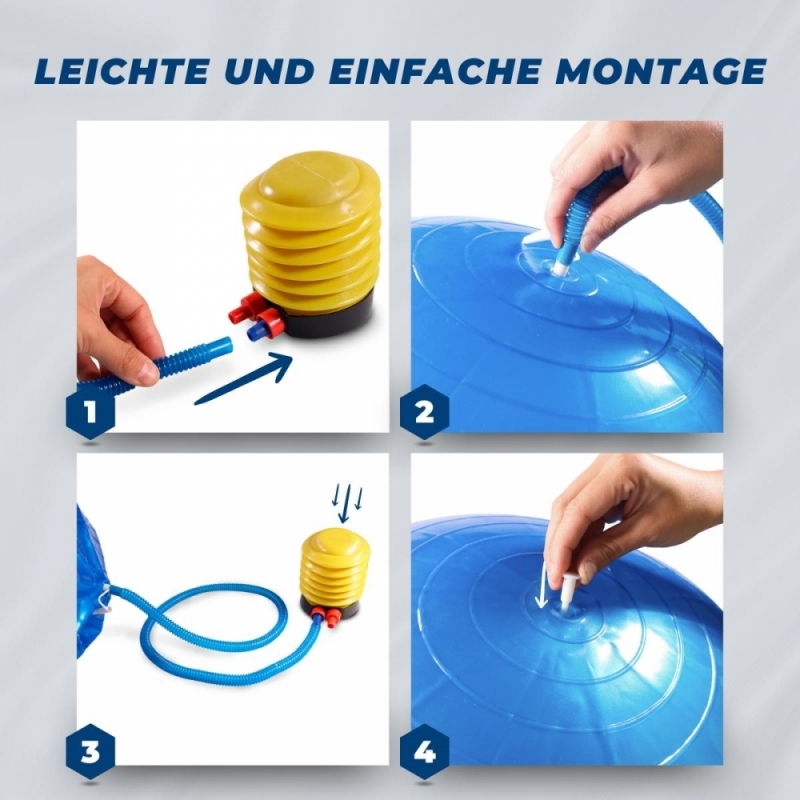 LEICHTE UND EINFACHE MONTAGE

1

2

3

4