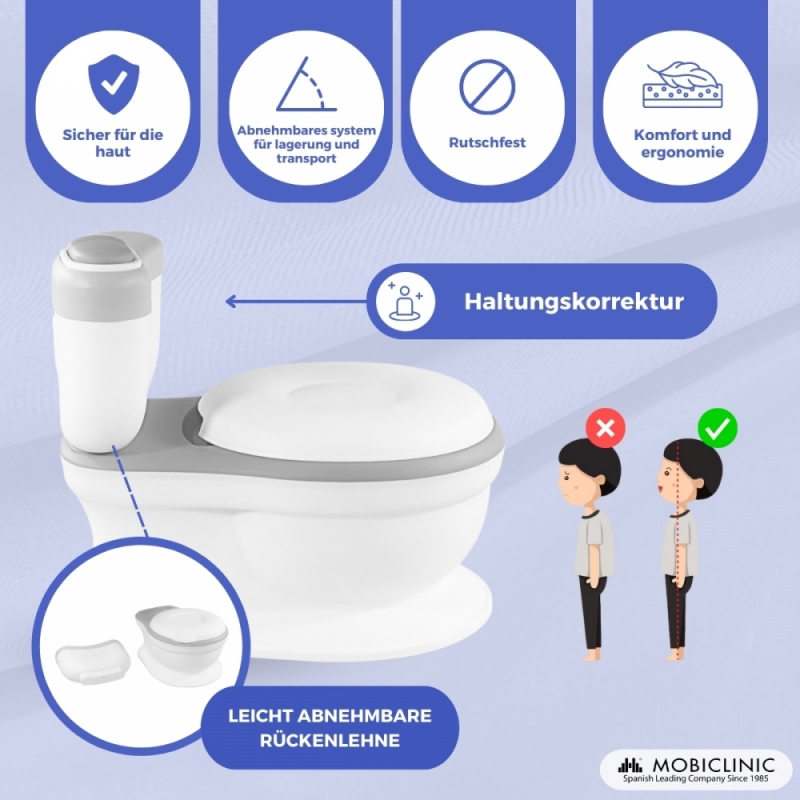 Sicher für die haut

Abnehmbares system für lagerung und transport

Rutschfest

Komfort und ergonomie

Haltungskorrektur

LEICHT ABNEHMBARE RÜCKENLEHNE

MOBICLINIC
Spanish Leading Company Since 1985