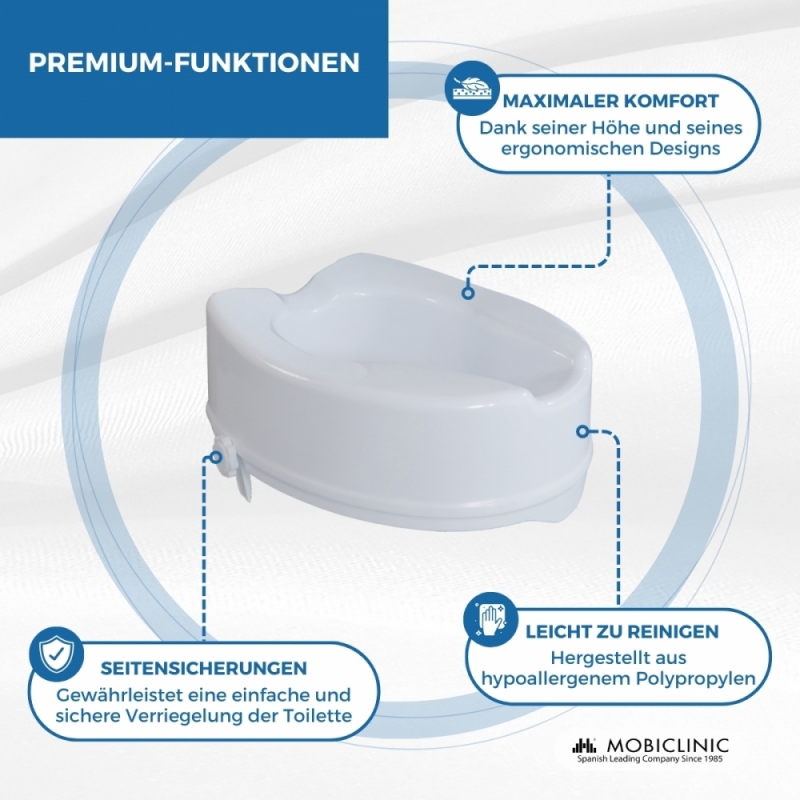 PREMIUM-FUNKTIONEN

MAXIMALER KOMFORT
Dank seiner Höhe und seines ergonomischen Designs

LEICHT ZU REINIGEN
Hergestellt aus hypoallergenem Polypropylen

SEITENSICHERUNGEN
Gewährleistet eine einfache und sichere Verriegelung der Toilette

MOBICLINIC
Spanish Leading Company Since 1985