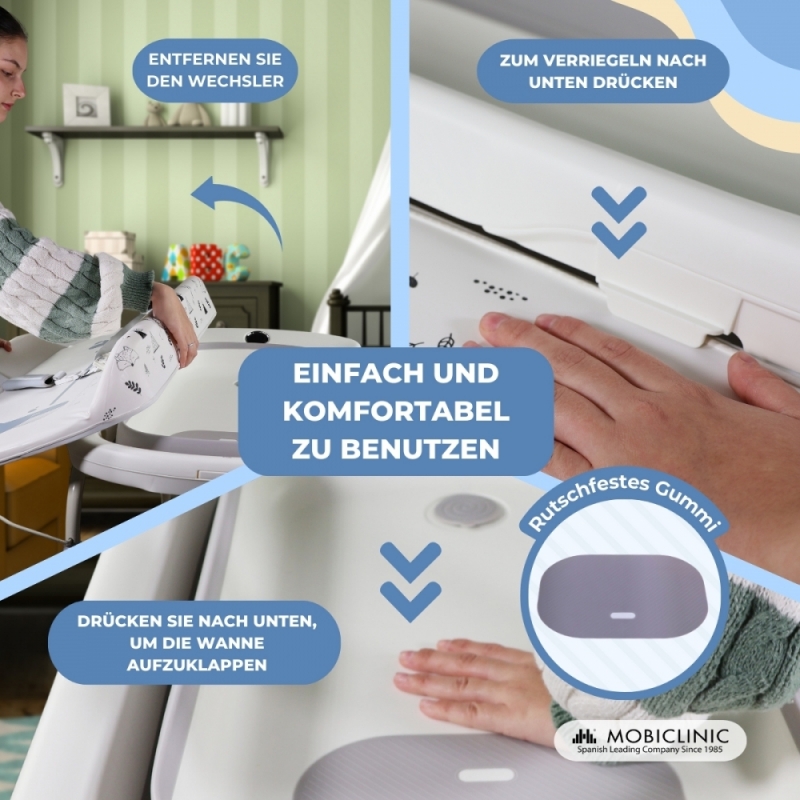 ENTFERNEN SIE DEN WECHSLER

ZUM VERRIEGELN NACH UNTEN DRÜCKEN

EINFACH UND KOMFORTABEL ZU BENUTZEN

Rutschfestes Gummi

DRÜCKEN SIE NACH UNTEN, UM DIE WANNE AUFZUKLAPPEN

MOBICLINIC
Spanish Leading Company Since 1985