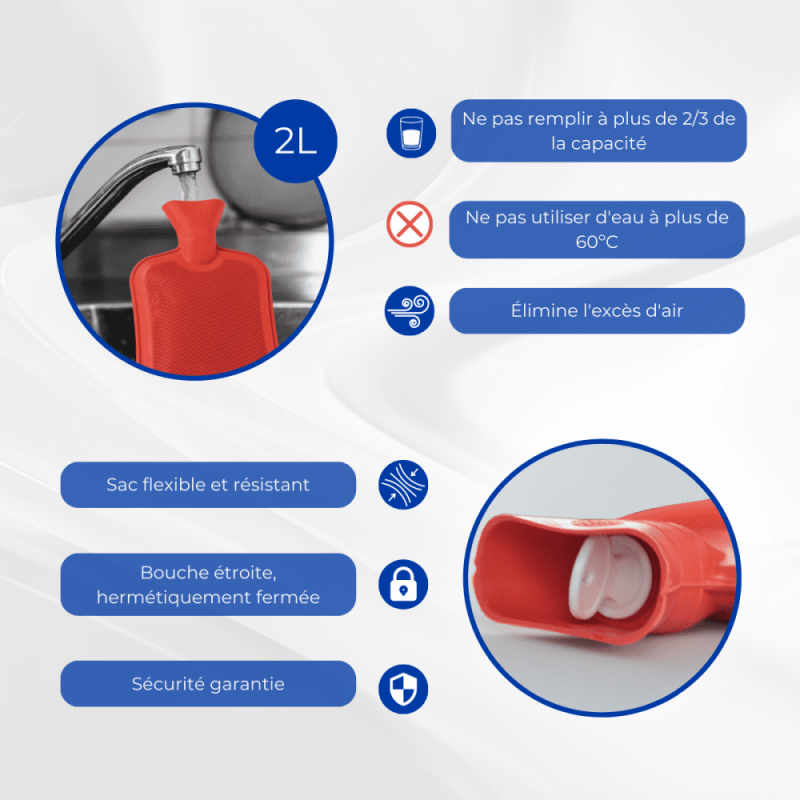 2L

Ne pas remplir à plus de 2/3 de la capacité

Ne pas utiliser d'eau à plus de 60°C

Élimine l'excès d'air

Sac flexible et résistant

Bouche étroite, hermétiquement fermée

Sécurité garantie