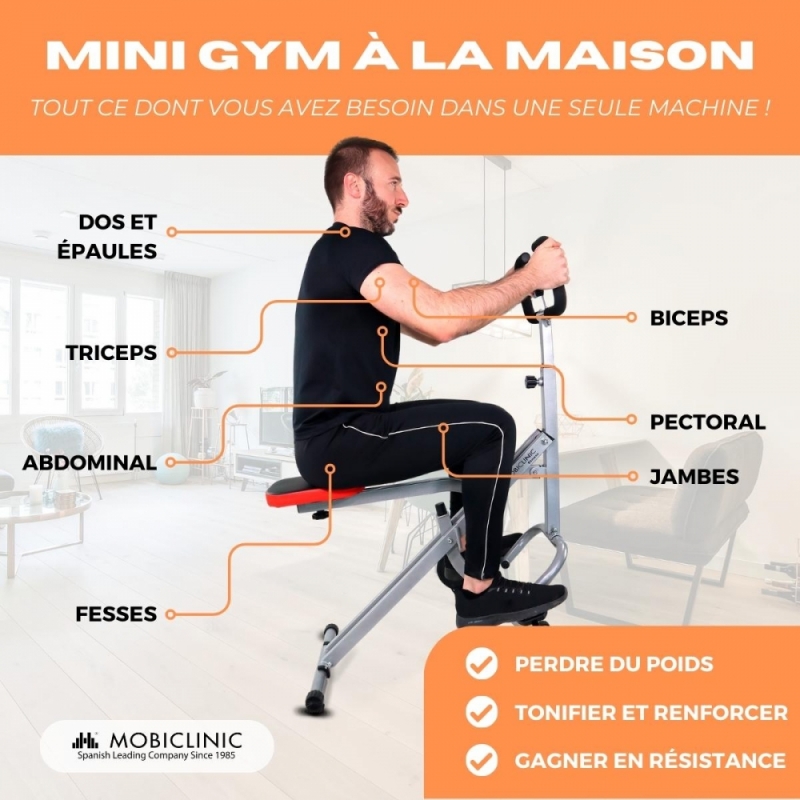 MINI GYM À LA MAISON

TOUT CE DONT VOUS AVEZ BESOIN DANS UNE SEULE MACHINE !

DOS ET ÉPAULES

TRICEPS

ABDOMINAL

FESSES

BICEPS

PECTORAL

JAMBES

MOBICLINIC

PERDRE DU POIDS

TONIFIER ET RENFORCER

GAGNER EN RÉSISTANCE

MOBICLINIC
Spanish Leading Company Since 1985