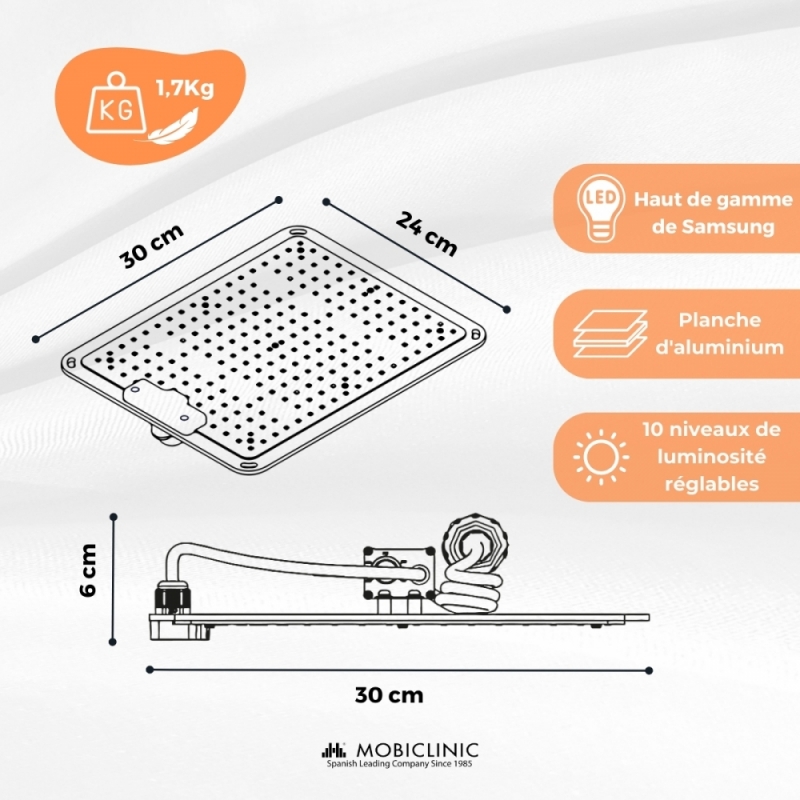 KG

1,7Kg

30 cm

24 cm

LED

Haut de gamme de Samsung

Planche d'aluminium

10 niveaux de luminosité réglables

6 cm

30 cm

MOBICLINIC
Spanish Leading Company Since 1985