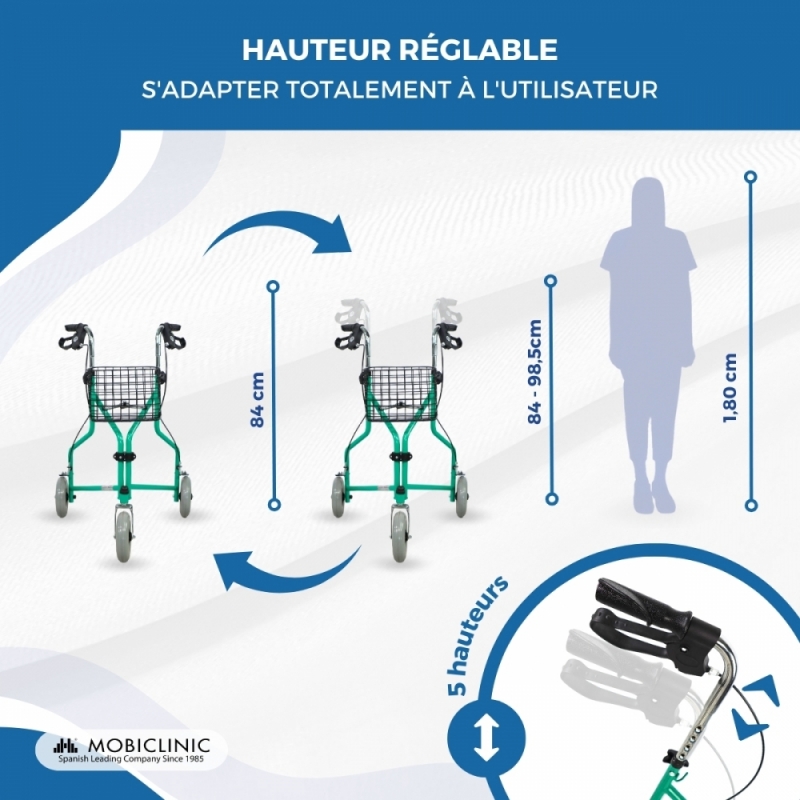 HAUTEUR RÉGLABLE
S'ADAPTER TOTALEMENT À L'UTILISATEUR

84 cm

84 - 98,5cm

1,80 cm

5 hauteurs

MOBICLINIC
Spanish Leading Company Since 1985