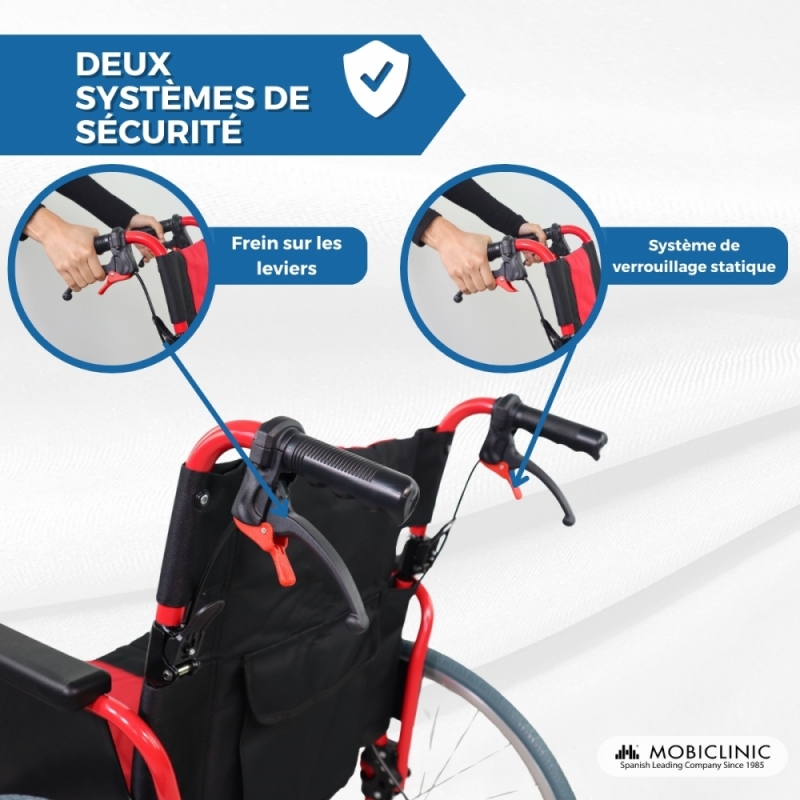 DEUX SYSTÈMES DE SÉCURITÉ

Frein sur les leviers

Système de verrouillage statique

MOBICLINIC
Spanish Leading Company Since 1985