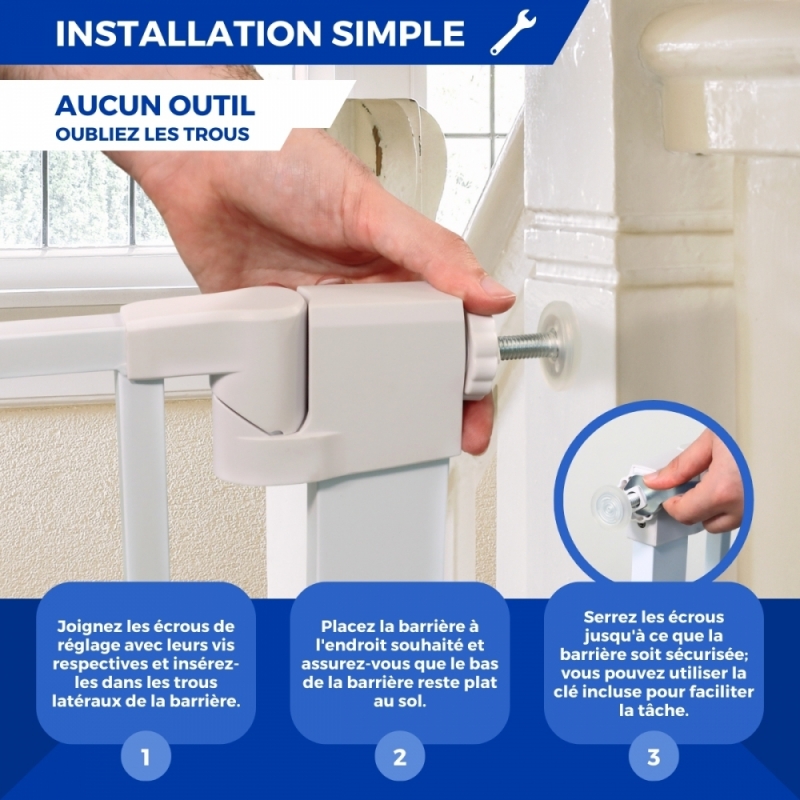 INSTALLATION SIMPLE

AUCUN OUTIL
OUBLIEZ LES TROUS

Joignez les écrous de réglage avec leurs vis respectives et insérez-les dans les trous latéraux de la barrière.

1

Placez la barrière à l'endroit souhaité et assurez-vous que le bas de la barrière reste plat au sol.

2

Serrez les écrous jusqu'à ce que la barrière soit sécurisée; vous pouvez utiliser la clé incluse pour faciliter la tâche.

3