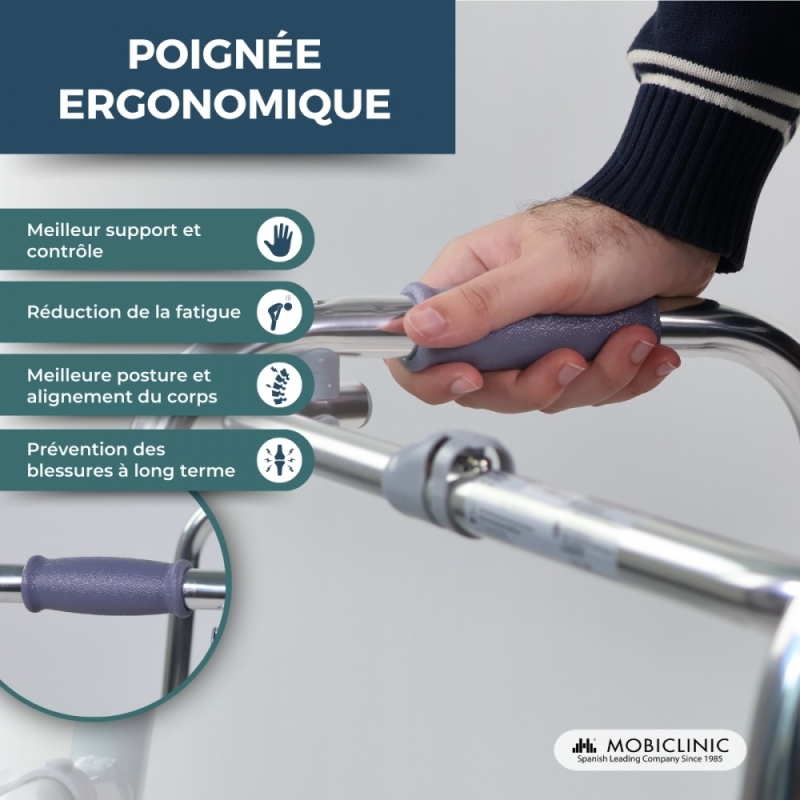 POIGNÉE ERGONOMIQUE

Meilleur support et contrôle

Réduction de la fatigue

Meilleure posture et alignement du corps

Prévention des blessures à long terme

MOBICLINIC
Spanish Leading Company Since 1985