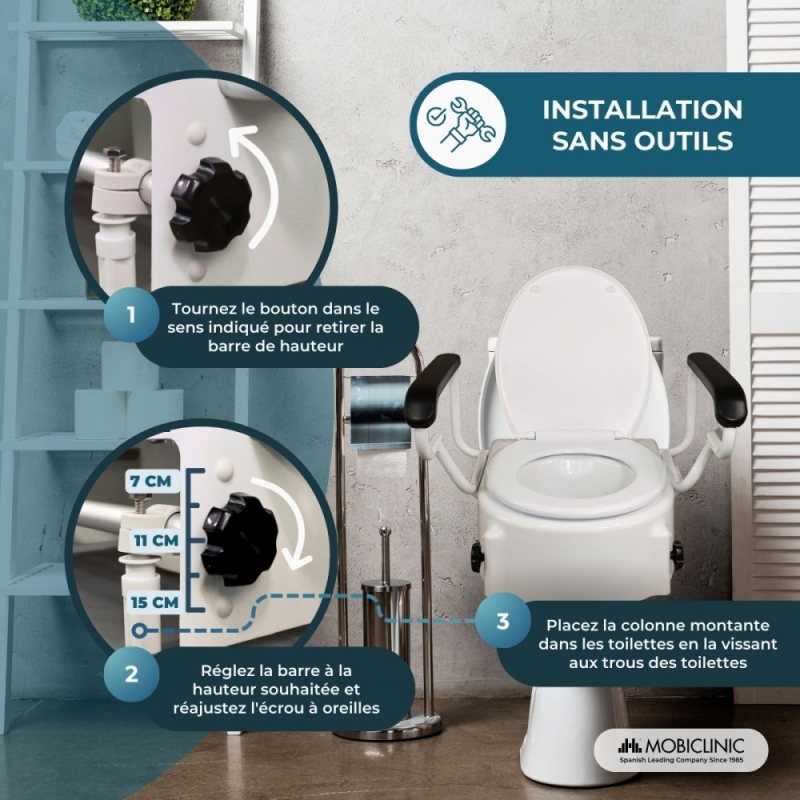 INSTALLATION SANS OUTILS

1 Tournez le bouton dans le sens indiqué pour retirer la barre de hauteur

7 CM
11 CM
15 CM

2 Réglez la barre à la hauteur souhaitée et réajustez l'écrou à oreilles

3 Placez la colonne montante dans les toilettes en la vissant aux trous des toilettes

MOBICLINIC
Spanish Leading Company Since 1985