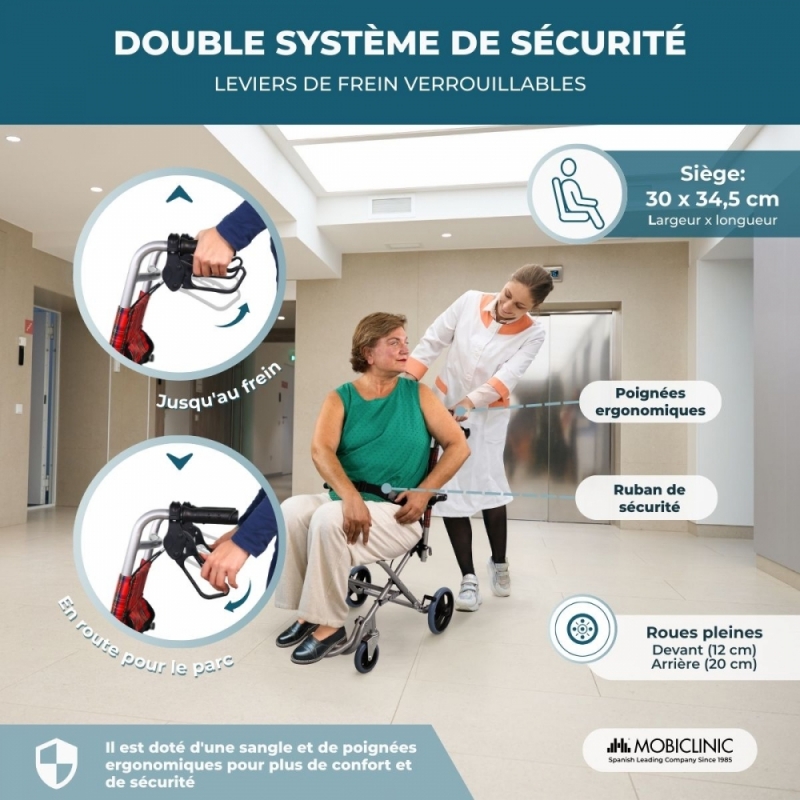 DOUBLE SYSTÈME DE SÉCURITÉ
LEVIERS DE FREIN VERROUILLABLES

Siège:
30 x 34,5 cm
Largeur x longueur

Jusqu'au frein

Poignées ergonomiques

Ruban de sécurité

En route pour le parc

Roues pleines
Devant (12 cm)
Arrière (20 cm)

Il est doté d'une sangle et de poignées ergonomiques pour plus de confort et de sécurité

MOBICLINIC
Spanish Leading Company Since 1985