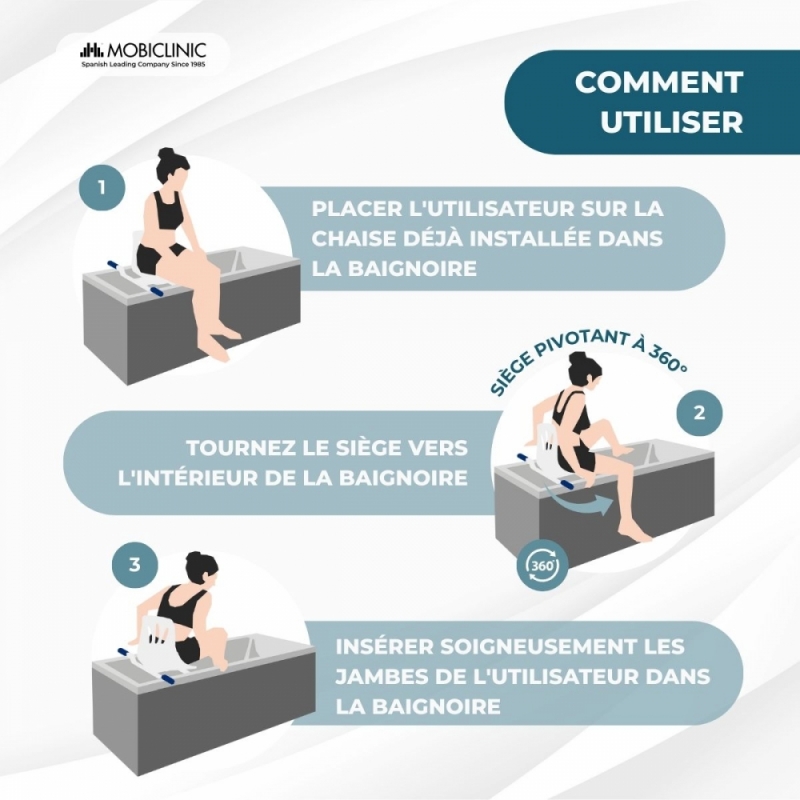 MOBICLINIC
Spanish Leading Company Since 1985

COMMENT UTILISER

1

PLACER L'UTILISATEUR SUR LA CHAISE DÉJÀ INSTALLÉE DANS LA BAIGNOIRE

SIÈGE PIVOTANT À 360°

2

TOURNEZ LE SIÈGE VERS L'INTÉRIEUR DE LA BAIGNOIRE

360°

3

INSÉRER SOIGNEUSEMENT LES JAMBES DE L'UTILISATEUR DANS LA BAIGNOIRE