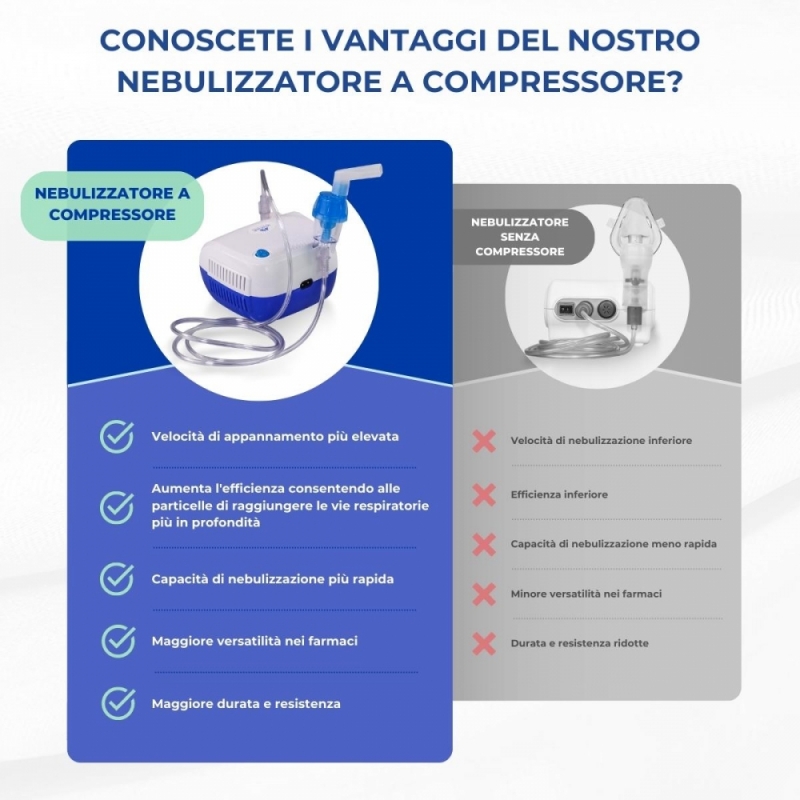 CONOSCETE I VANTAGGI DEL NOSTRO NEBULIZZATORE A COMPRESSORE?

NEBULIZZATORE A COMPRESSORE

Velocità di appannamento più elevata

Aumenta l'efficienza consentendo alle particelle di raggiungere le vie respiratorie più in profondità

Capacità di nebulizzazione più rapida

Maggiore versatilità nei farmaci

Maggiore durata e resistenza

NEBULIZZATORE SENZA COMPRESSORE

Velocità di nebulizzazione inferiore

Efficienza inferiore

Capacità di nebulizzazione meno rapida

Minore versatilità nei farmaci

Durata e resistenza ridotte