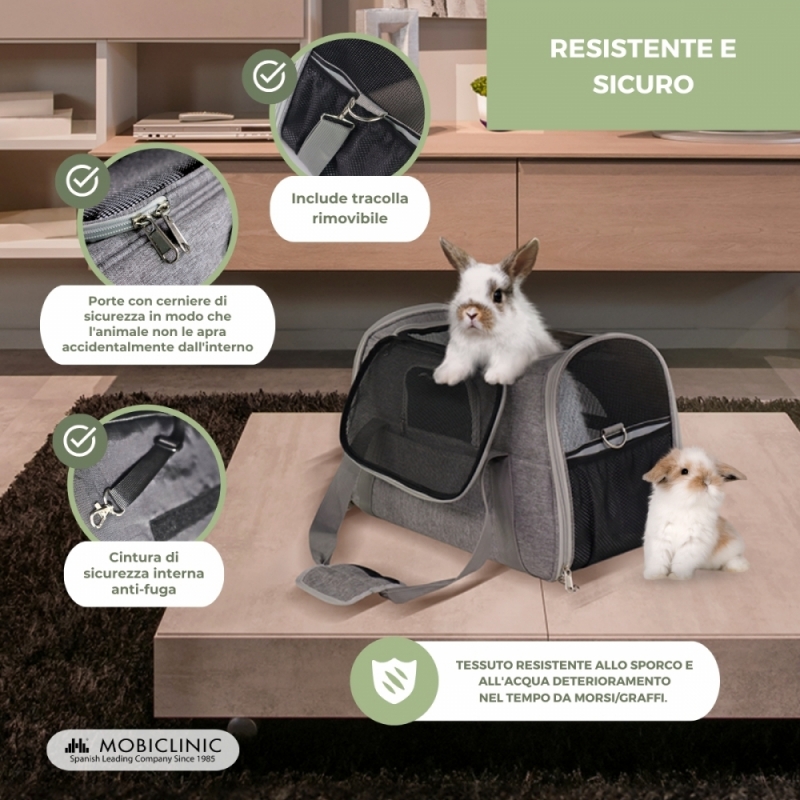 RESISTENTE E SICURO

Include tracolla rimovibile

Porte con cerniere di sicurezza in modo che l'animale non le apra accidentalmente dall'interno

Cintura di sicurezza interna anti-fuga

TESSUTO RESISTENTE ALLO SPORCO E ALL'ACQUA DETERIORAMENTO NEL TEMPO DA MORSI/GRAFFI.

MOBICLINIC
Spanish Leading Company Since 1985