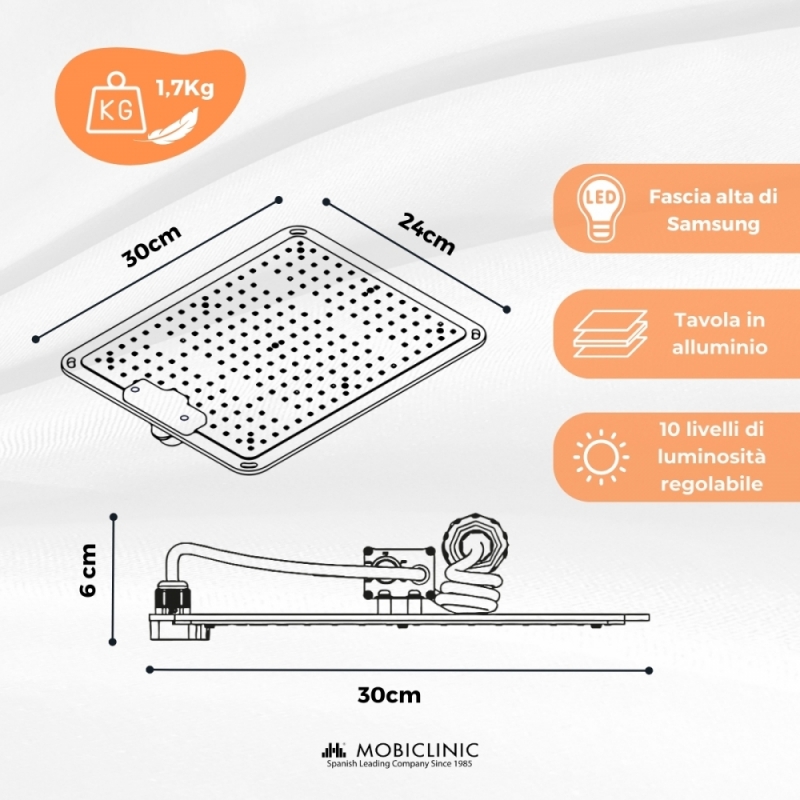 KG 1,7Kg

30cm

24cm

LED Fascia alta di Samsung

Tavola in alluminio

10 livelli di luminosità regolabile

6 cm

30cm

MOBICLINIC
Spanish Leading Company Since 1985