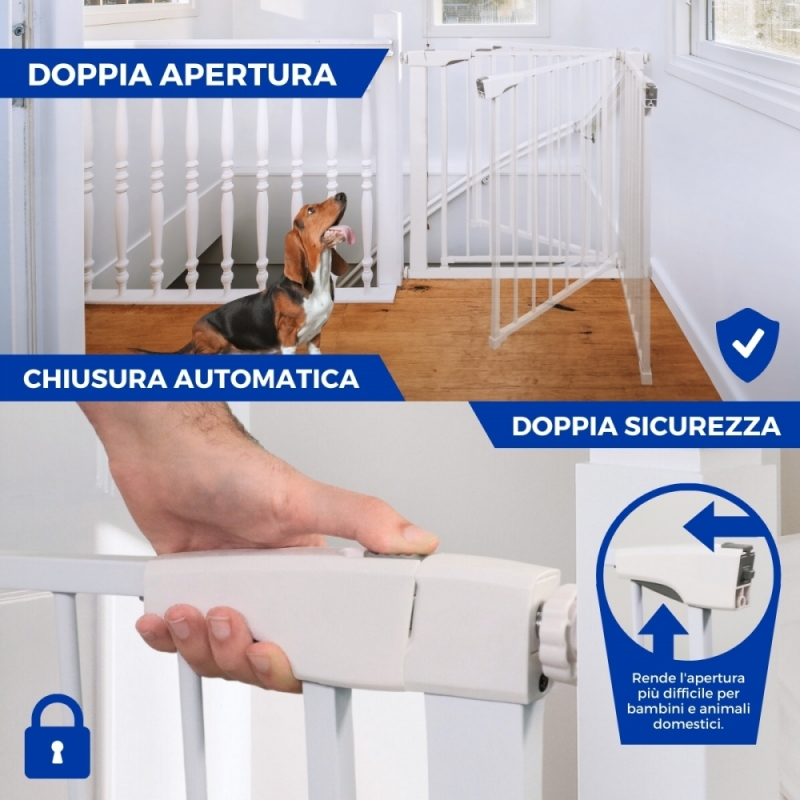 DOPPIA APERTURA

CHIUSURA AUTOMATICA

DOPPIA SICUREZZA

Rende l'apertura più difficile per bambini e animali domestici.