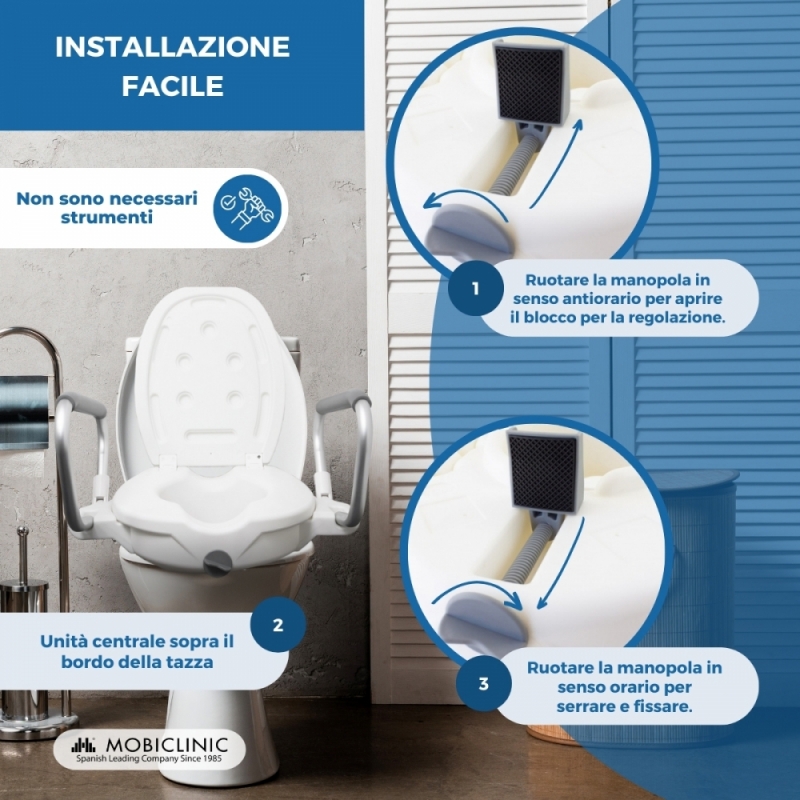 INSTALLAZIONE FACILE

Non sono necessari strumenti

1 Ruotare la manopola in senso antiorario per aprire il blocco per la regolazione.

2 Unità centrale sopra il bordo della tazza

3 Ruotare la manopola in senso orario per serrare e fissare.

MOBICLINIC
Spanish Leading Company Since 1985