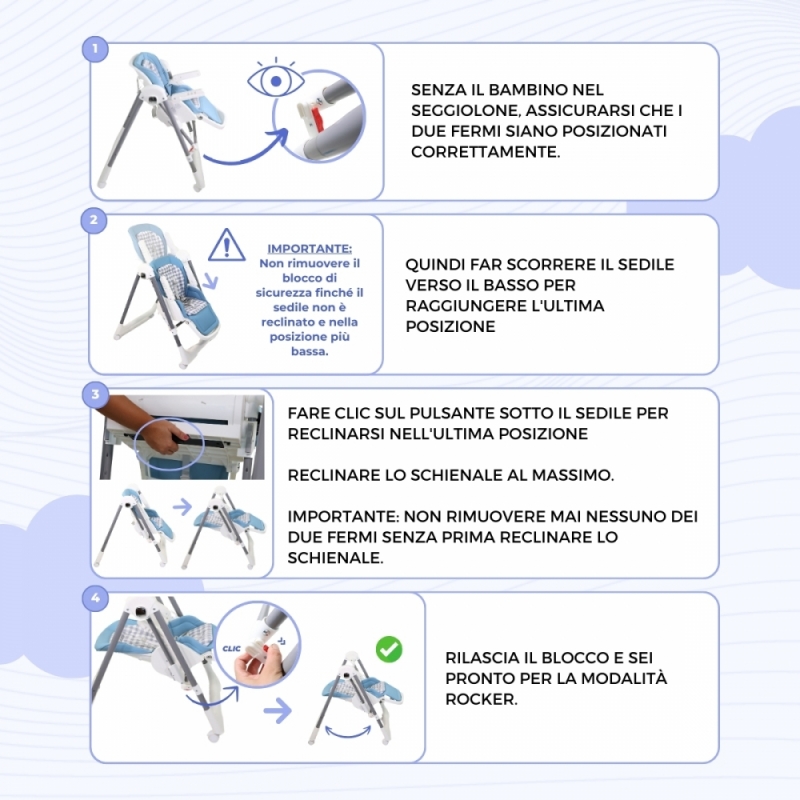 1

SENZA IL BAMBINO NEL SEGGIOLONE, ASSICURARSI CHE I DUE FERMI SIANO POSIZIONATI CORRETTAMENTE.

2

IMPORTANTE:
Non rimuovere il blocco di sicurezza finché il sedile non è reclinato e nella posizione più bassa.

QUINDI FAR SCORRERE IL SEDILE VERSO IL BASSO PER RAGGIUNGERE L'ULTIMA POSIZIONE

3

FARE CLIC SUL PULSANTE SOTTO IL SEDILE PER RECLINARSI NELL'ULTIMA POSIZIONE

RECLINARE LO SCHIENALE AL MASSIMO.

IMPORTANTE: NON RIMUOVERE MAI NESSUNO DEI DUE FERMI SENZA PRIMA RECLINARE LO SCHIENALE.

4

CLIC

RILASCIA IL BLOCCO E SEI PRONTO PER LA MODALITÀ ROCKER.