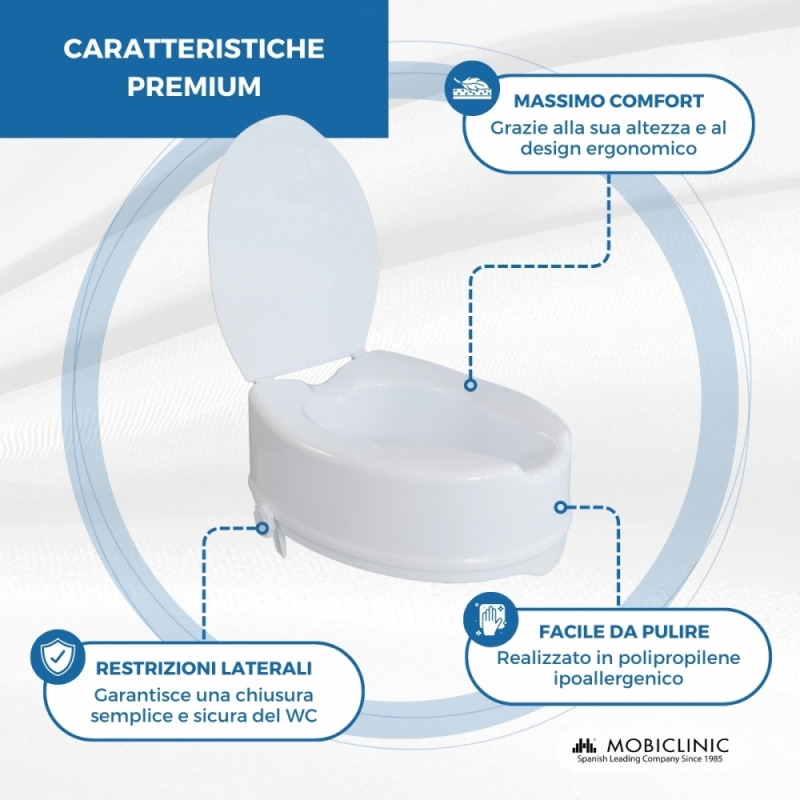 CARATTERISTICHE PREMIUM

MASSIMO COMFORT
Grazie alla sua altezza e al design ergonomico

FACILE DA PULIRE
Realizzato in polipropilene ipoallergenico

RESTRIZIONI LATERALI
Garantisce una chiusura semplice e sicura del WC

MOBICLINIC
Spanish Leading Company Since 1985