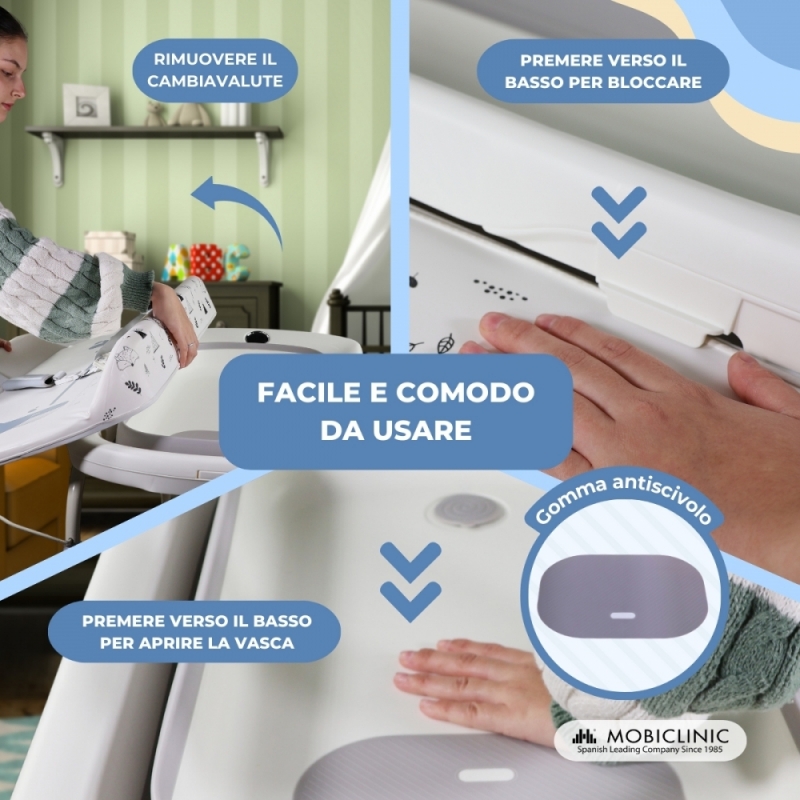 RIMUOVERE IL CAMBIAVALUTE

PREMERE VERSO IL BASSO PER BLOCCARE

FACILE E COMODO DA USARE

Gomma antiscivolo

PREMERE VERSO IL BASSO PER APRIRE LA VASCA

MOBICLINIC
Spanish Leading Company Since 1985