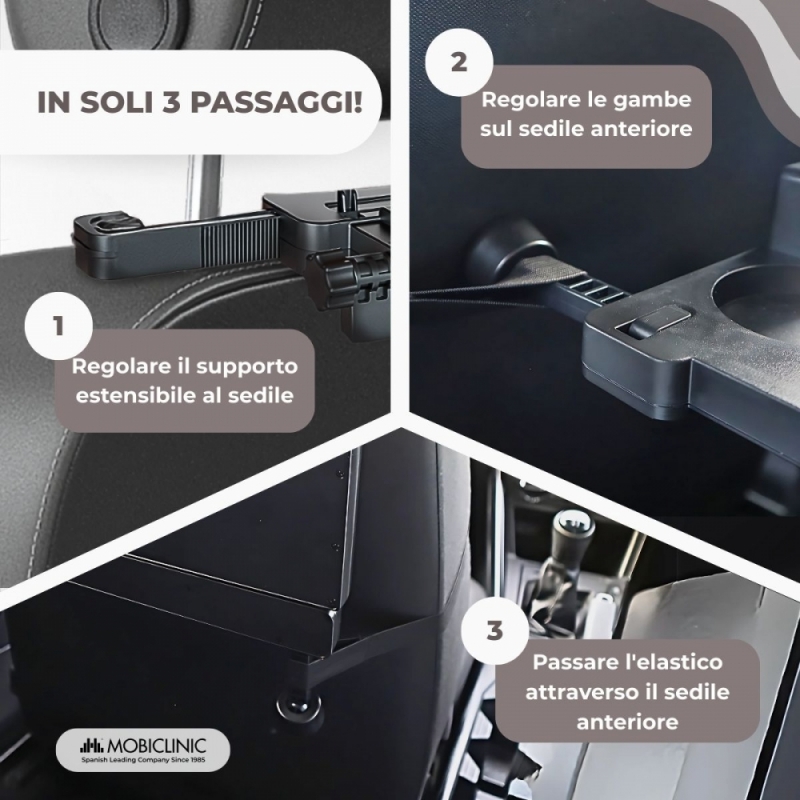 IN SOLI 3 PASSAGGI!

1

Regolare il supporto estensibile al sedile

2

Regolare le gambe sul sedile anteriore

3

Passare l'elastico attraverso il sedile anteriore

MOBICLINIC
Spanish Leading Company Since 1985