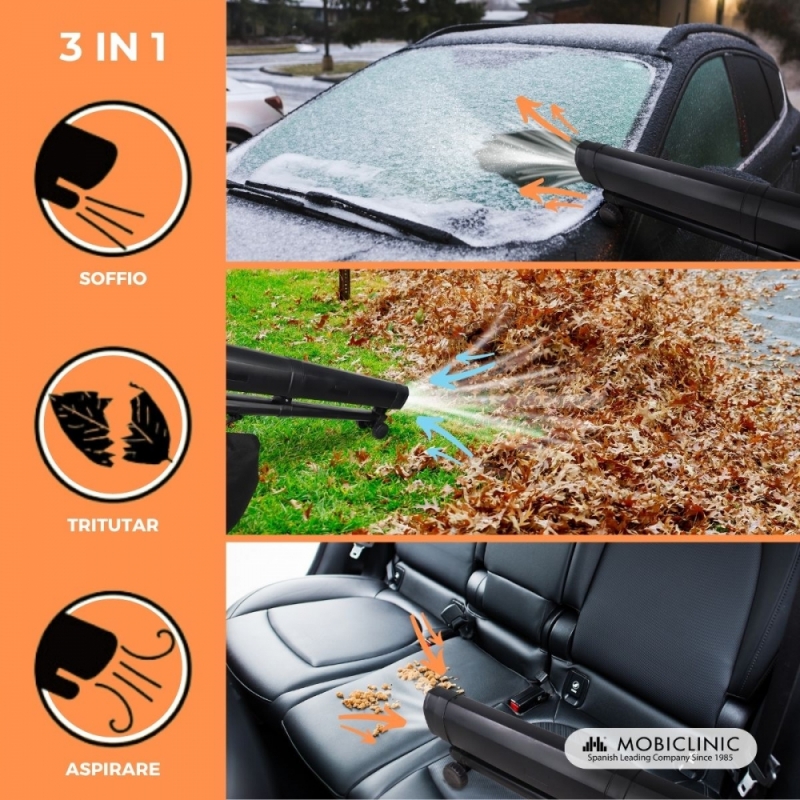 3 IN 1

SOFFIO

TRITUTAR

ASPIRARE

MOBICLINIC
Spanish Leading Company Since 1985