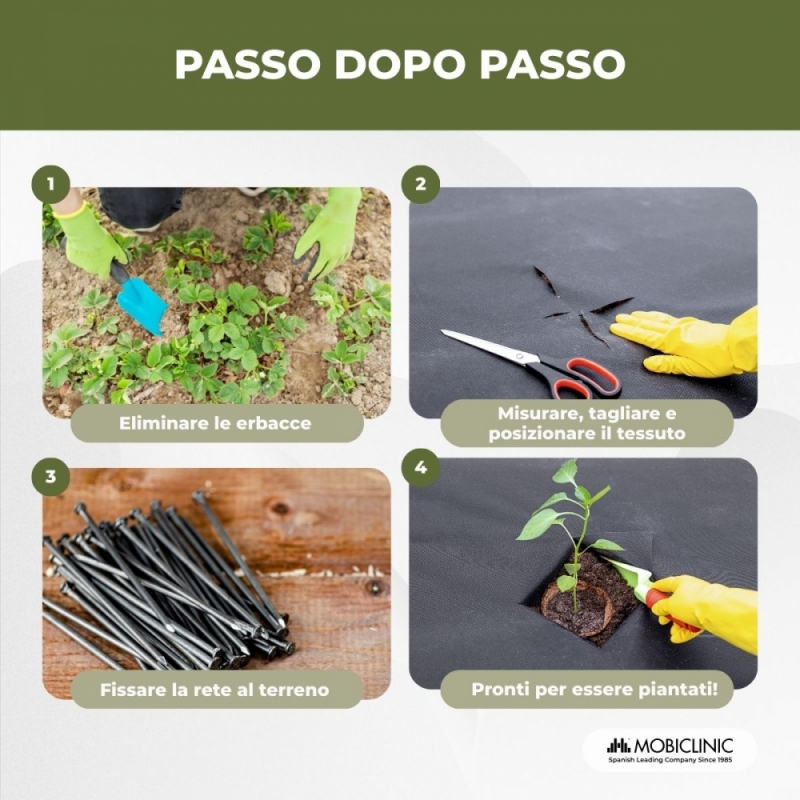 PASSO DOPO PASSO

1

Eliminare le erbacce

2

Misurare, tagliare e posizionare il tessuto

3

Fissare la rete al terreno

4

Pronti per essere piantati!

MOBICLINIC
Spanish Leading Company Since 1985