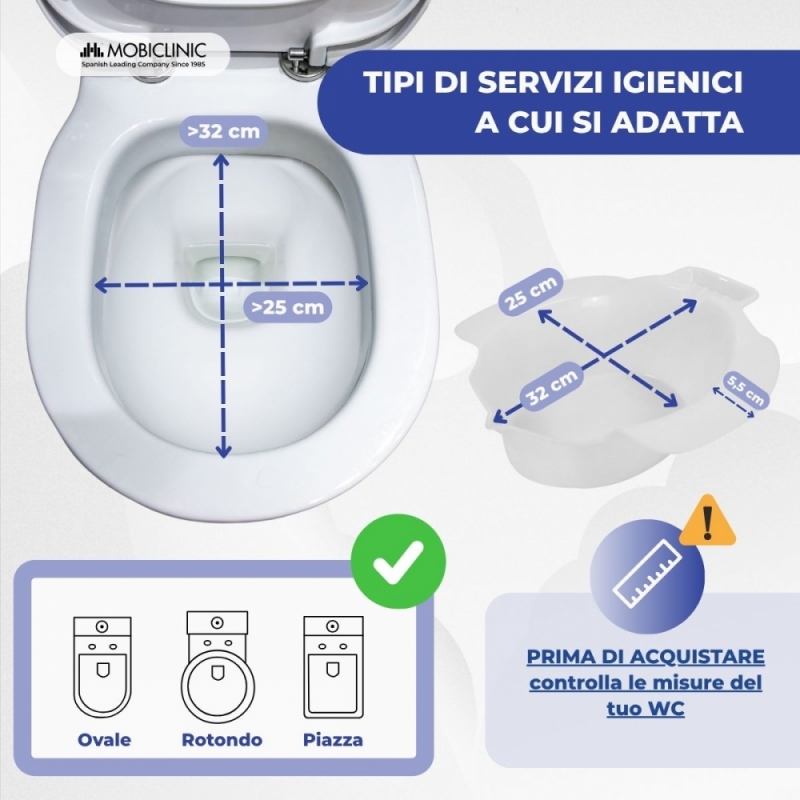 MOBICLINIC
Spanish Leading Company Since 1985

TIPI DI SERVIZI IGIENICI A CUI SI ADATTA

>32 cm

>25 cm

25 cm

32 cm

5,5 cm

Ovale

Rotondo

Piazza

PRIMA DI ACQUISTARE controlla le misure del tuo WC